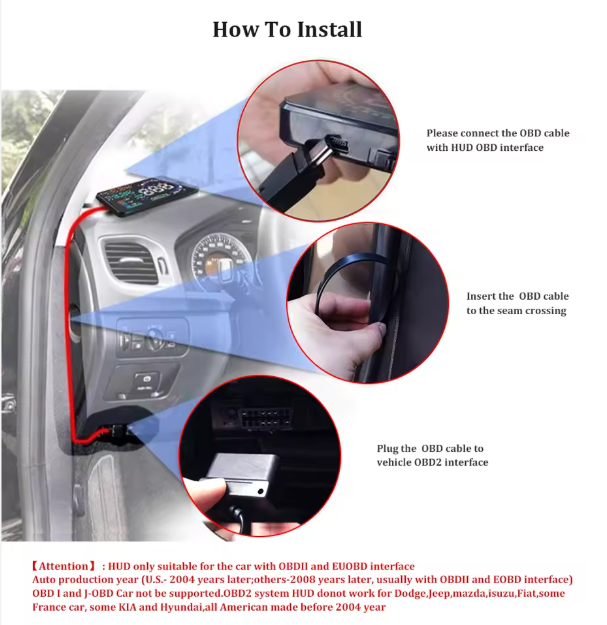 How To Install

Please connect the OBD cable with HUD OBD interface

Insert the OBD cable to the seam crossing

Plug the OBD cable to vehicle OBD2 interface

【Attention】 : HUD only suitable for the car with OBDII and EUOBD interface
Auto production year (U.S.- 2004 years later;others-2008 years later, usually with OBDII and EOBD interface)
OBD I and J-OBD Car not be supported.OBD2 system HUD donot work for Dodge,Jeep,mazda,isuzu,Fiat,some France car, some KIA and Hyundai,all American made before 2004 year